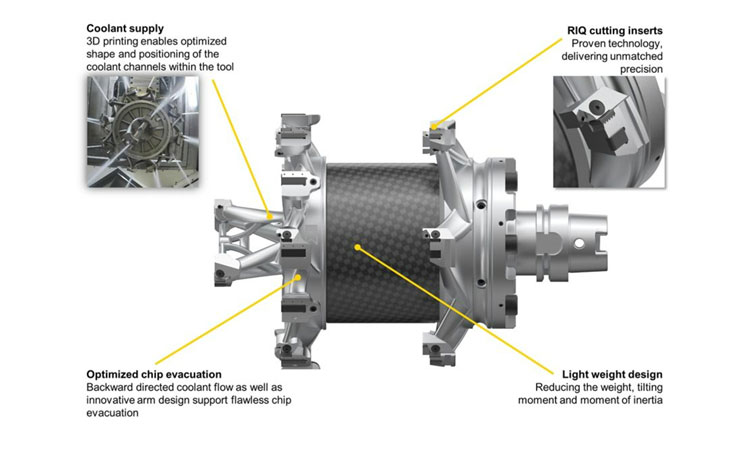 **Coolant supply**
3D printing enables optimized shape and positioning of the coolant channels within the tool

**RIQ cutting inserts**
Proven technology, delivering unmatched precision

**Optimized chip evacuation**
Backward directed coolant flow as well as innovative arm design support flawless chip evacuation

**Light weight design**
Reducing the weight, tilting moment and moment of inertia